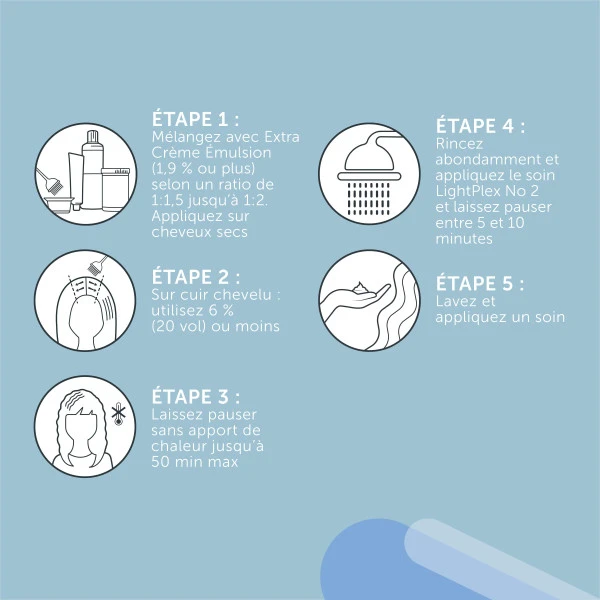 ÉTAPE 1 :
Mélangez avec Extra Crème Émulsion (1,9 % ou plus) selon un ratio de 1:1,5 jusqu'à 1:2. Appliquez sur cheveux secs

ÉTAPE 2 :
Sur cuir chevelu : utilisez 6 % (20 vol) ou moins

ÉTAPE 3 :
Laissez pauser sans apport de chaleur jusqu'à 50 min max

ÉTAPE 4 :
Rincez abondamment et appliquez le soin LightPlex No 2 et laissez pauser entre 5 et 10 minutes

ÉTAPE 5 :
Lavez et appliquez un soin