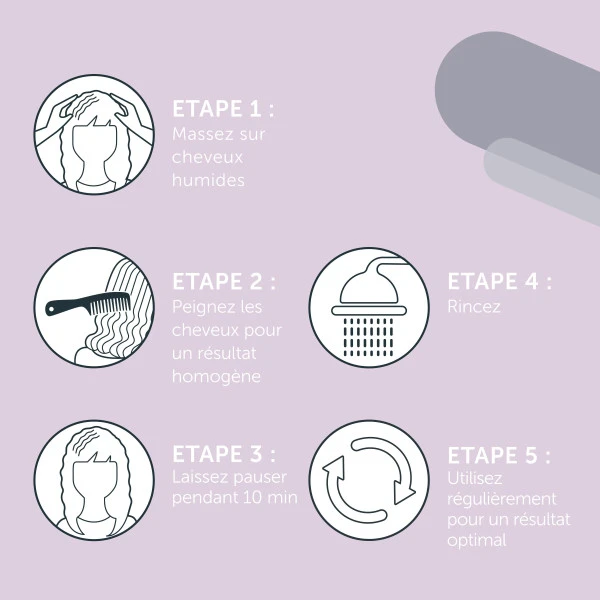 ETAPE 1 :
Massez sur cheveux humides

ETAPE 2 :
Peignez les cheveux pour un résultat homogène

ETAPE 3 :
Laissez pauser pendant 10 min

ETAPE 4 :
Rincez

ETAPE 5 :
Utilisez régulièrement pour un résultat optimal